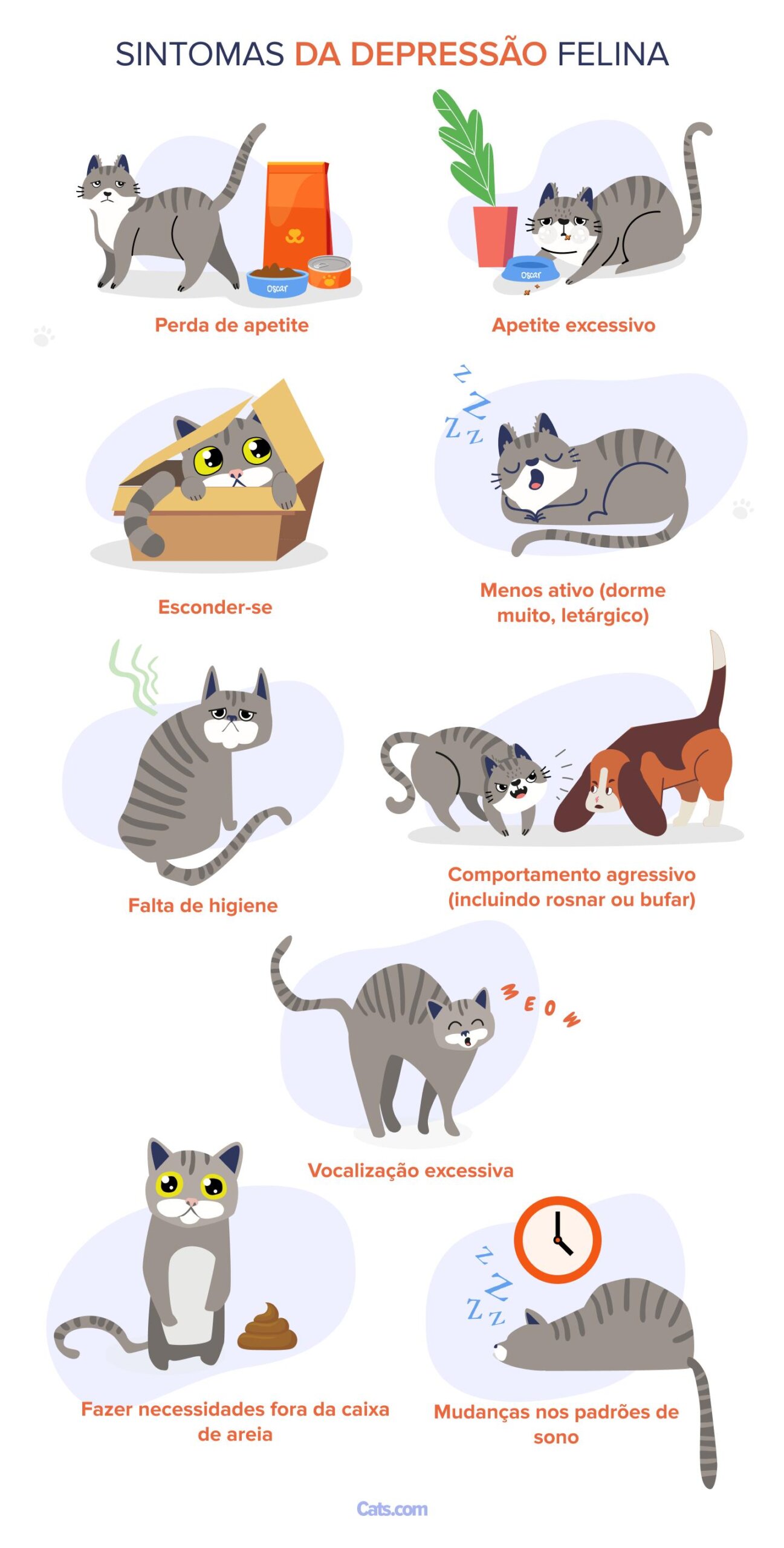 SINTOMAS DA DEPRESSÃO FELINA

Oscar

Perda de apetite

Oscar

Apetite excessivo

Esconder-se

Z Z Z Z

Menos ativo (dorme muito, letárgico)

Falta de higiene

Comportamento agressivo (incluindo rosnar ou bufar)

MEOW

Vocalização excessiva

Fazer necessidades fora da caixa de areia

Z Z Z Z

Mudanças nos padrões de sono

Cats.com