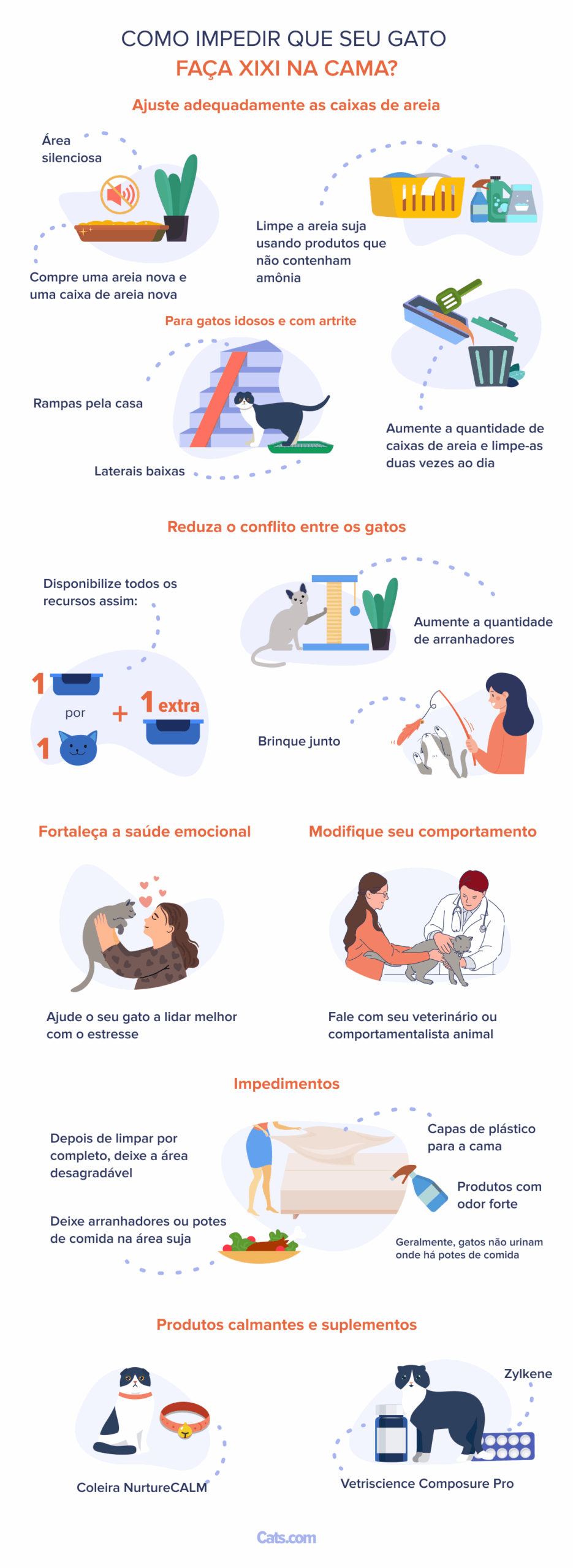 COMO IMPEDIR QUE SEU GATO
FAÇA XIXI NA CAMA?

Ajuste adequadamente as caixas de areia

Área silenciosa

Compre uma areia nova e uma caixa de areia nova

Limpe a areia suja usando produtos que não contenham amônia

Para gatos idosos e com artrite

Rampas pela casa

Laterais baixas

Aumente a quantidade de caixas de areia e limpe-as duas vezes ao dia

Reduza o conflito entre os gatos

Disponibilize todos os recursos assim:

1 por 1 + 1 extra

Aumente a quantidade de arranhadores

Brinque junto

Fortaleça a saúde emocional

Ajude o seu gato a lidar melhor com o estresse

Modifique seu comportamento

Fale com seu veterinário ou comportamentalista animal

Impedimentos

Depois de limpar por completo, deixe a área desagradável

Deixe arranhadores ou potes de comida na área suja

Capas de plástico para a cama

Produtos com odor forte

Geralmente, gatos não urinam onde há potes de comida

Produtos calmantes e suplementos

Coleira NurtureCALM

Zylkene

Vetriscience Composure Pro

Cats.com